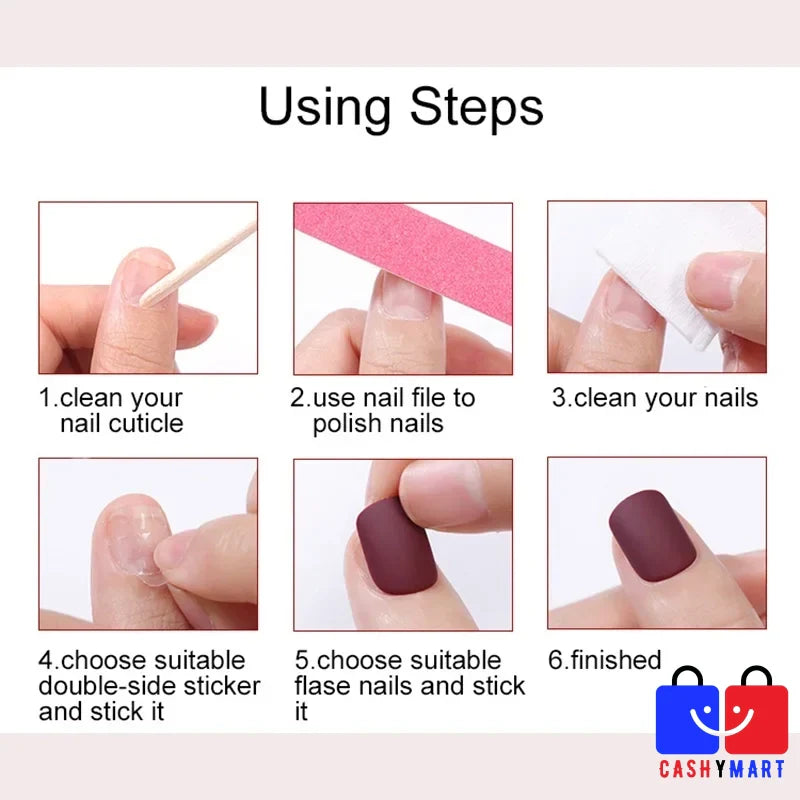 Using Steps

1.clean your nail cuticle

2.use nail file to polish nails

3.clean your nails

4.choose suitable double-side sticker and stick it

5.choose suitable flase nails and stick it

6.finished

CASHYMART